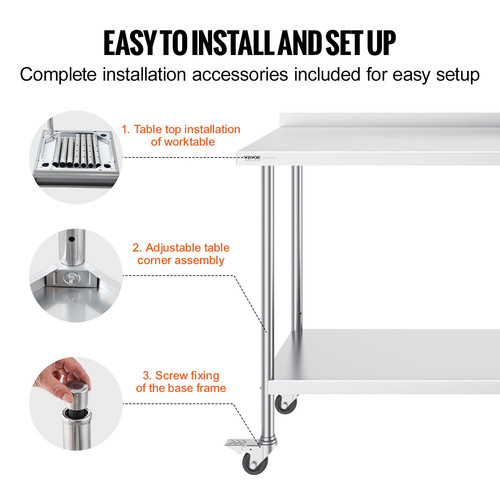 EASY TO INSTALL AND SET UP
Complete installation accessories included for easy setup

1. Table top installation of worktable

VEVOR

2. Adjustable table corner assembly

3. Screw fixing of the base frame