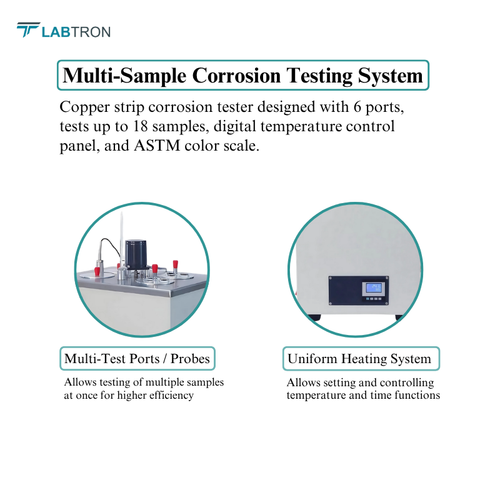 LABTRON

Multi-Sample Corrosion Testing System

Copper strip corrosion tester designed with 6 ports, tests up to 18 samples, digital temperature control panel, and ASTM color scale.

Multi-Test Ports / Probes

Allows testing of multiple samples at once for higher efficiency

Uniform Heating System

Allows setting and controlling temperature and time functions