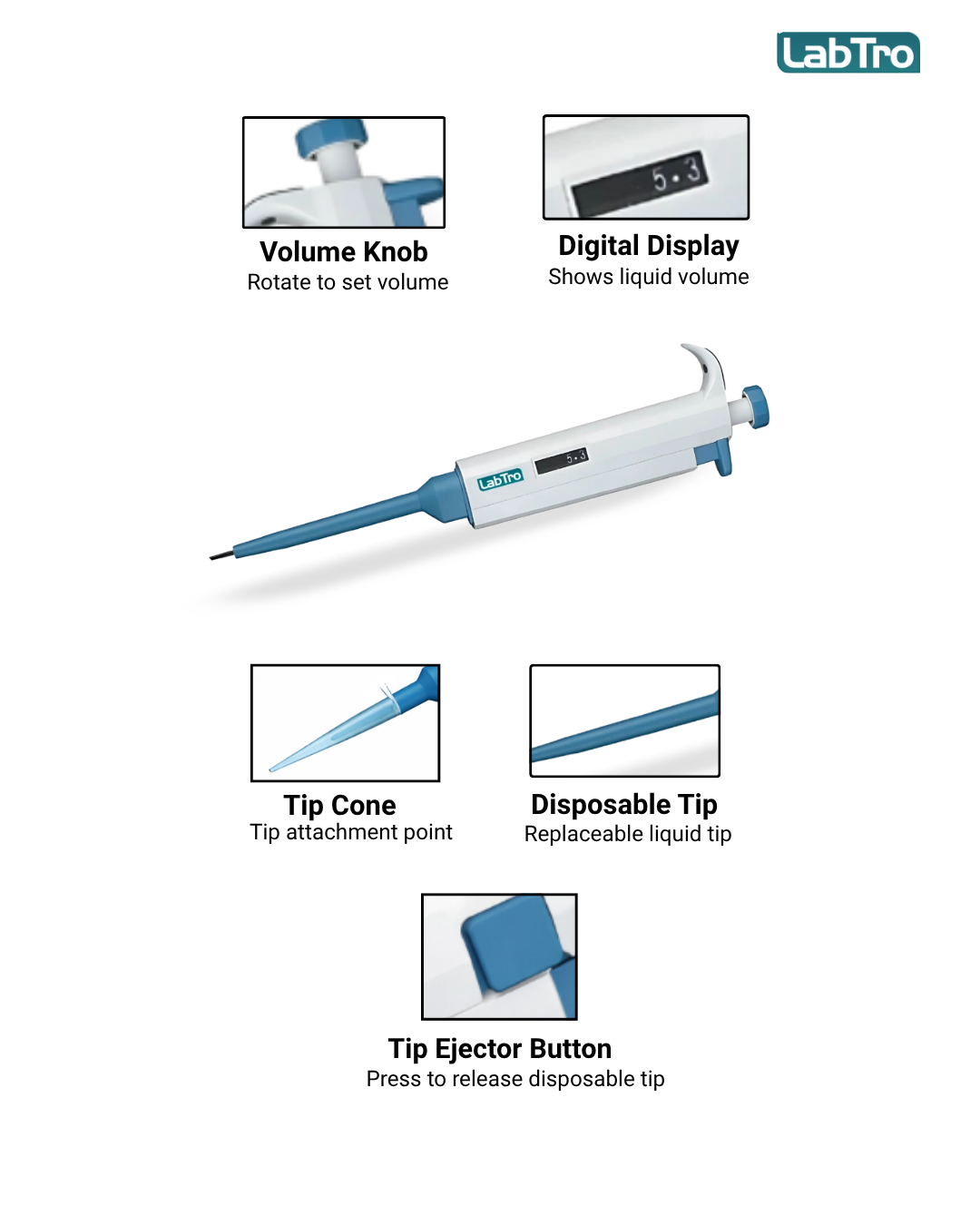 LabTro

5.3

Volume Knob
Rotate to set volume

Digital Display
Shows liquid volume

LabTro

5.3

Tip Cone
Tip attachment point

Disposable Tip
Replaceable liquid tip

Tip Ejector Button
Press to release disposable tip