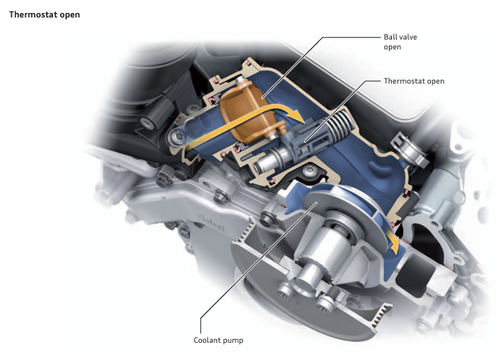 Thermostat open

Ball valve open

Thermostat open

Coolant pump