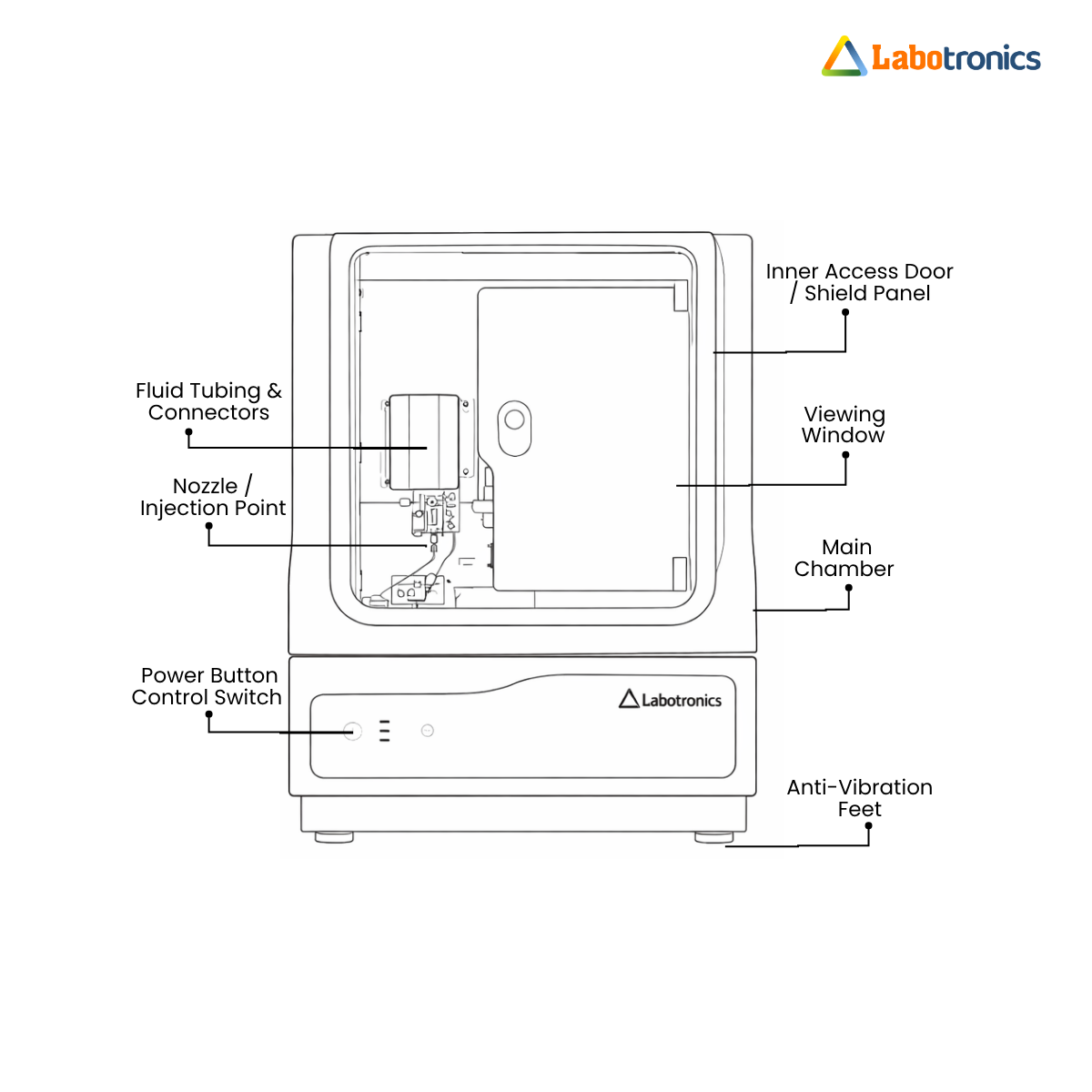 Labotronics

Inner Access Door / Shield Panel

Fluid Tubing & Connectors

Viewing Window

Nozzle / Injection Point

Main Chamber

Power Button Control Switch

Labotronics

Anti-Vibration Feet