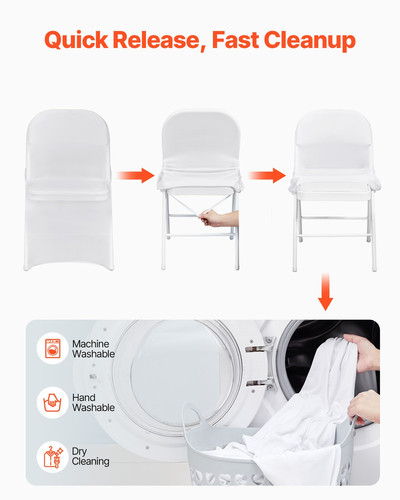 Quick Release, Fast Cleanup

Machine Washable

Hand Washable

Dry Cleaning