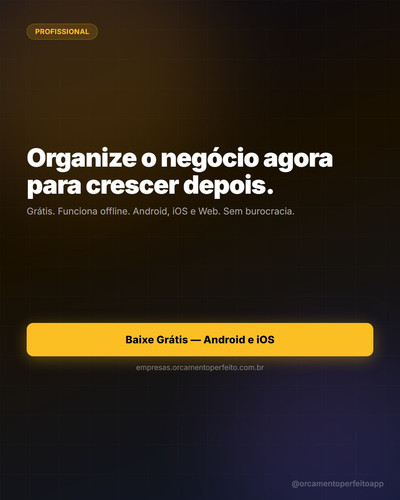 PROFISSIONAL

Organize o negócio agora para crescer depois.

Grátis. Funciona offline. Android, iOS e Web. Sem burocracia.

Baixe Grátis — Android e iOS

empresas.orcamentoperfeito.com.br

@orcamentoperfeitoapp