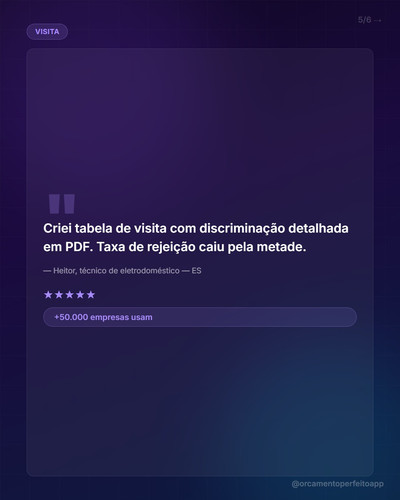 VISITA

5/6 →

"

Criei tabela de visita com discriminação detalhada em PDF. Taxa de rejeição caiu pela metade.

— Heitor, técnico de eletrodoméstico — ES

★★★★★

+50.000 empresas usam

@orcamentoperfeitoapp