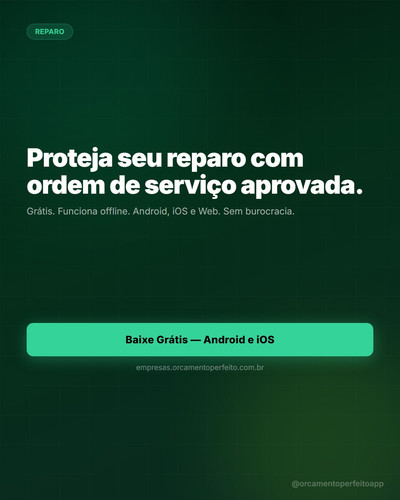 REPARO

Proteja seu reparo com ordem de serviço aprovada.

Grátis. Funciona offline. Android, iOS e Web. Sem burocracia.

Baixe Grátis — Android e iOS

empresas.orcamentoperfeito.com.br

@orcamentoperfeitoapp