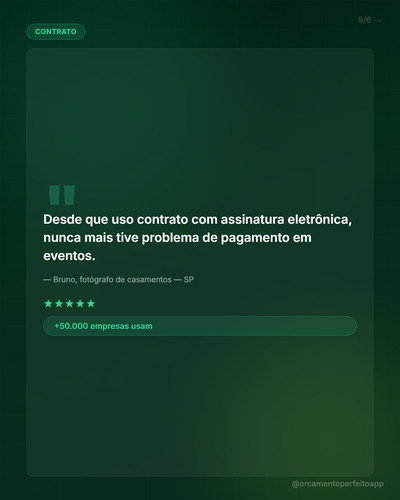 CONTRATO

5/6 →

"

Desde que uso contrato com assinatura eletrônica, nunca mais tive problema de pagamento em eventos.

— Bruno, fotógrafo de casamentos — SP

★★★★★

+50.000 empresas usam

@orcamentoperfeitoapp