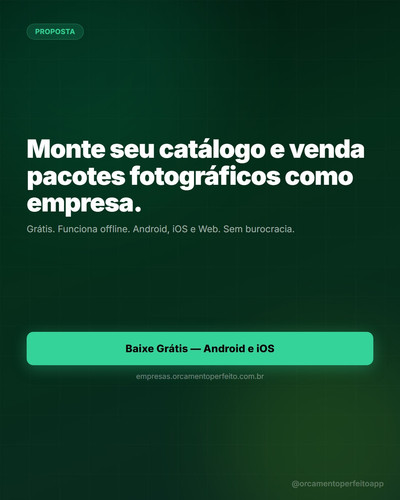 PROPOSTA

Monte seu catálogo e venda pacotes fotográficos como empresa.

Grátis. Funciona offline. Android, iOS e Web. Sem burocracia.

Baixe Grátis — Android e iOS

empresas.orcamentoperfeito.com.br

@orcamentoperfeitoapp