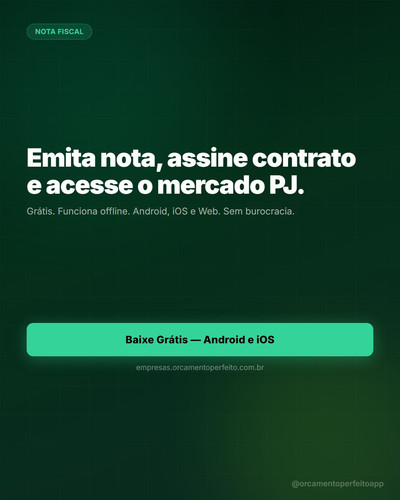 NOTA FISCAL

Emita nota, assine contrato e acesse o mercado PJ.

Grátis. Funciona offline. Android, iOS e Web. Sem burocracia.

Baixe Grátis — Android e iOS

empresas.orcamentoperfeito.com.br

@orcamentoperfeitoapp