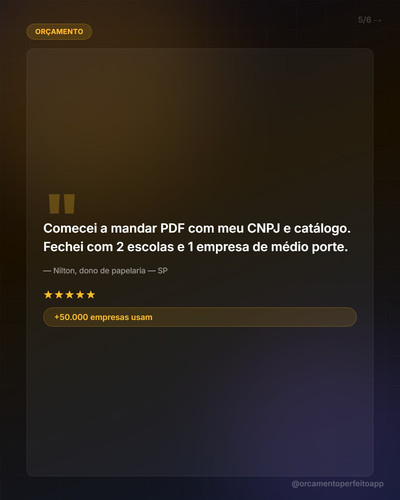 ORÇAMENTO

5/6 →

"

Comecei a mandar PDF com meu CNPJ e catálogo. Fechei com 2 escolas e 1 empresa de médio porte.

— Nilton, dono de papelaria — SP

★★★★★

+50.000 empresas usam

@orcamentoperfeitoapp