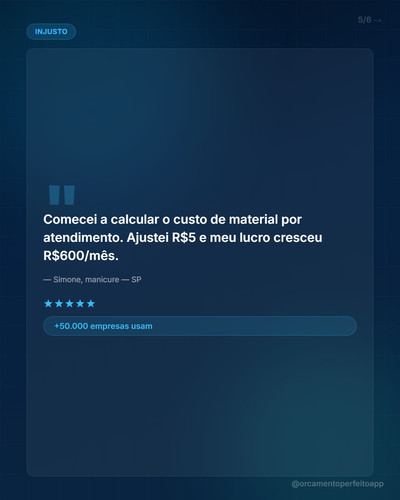 INJUSTO

5/6 →

"

Comecei a calcular o custo de material por atendimento. Ajustei R$5 e meu lucro cresceu R$600/mês.

— Simone, manicure — SP

★★★★★

+50.000 empresas usam

@orcamentoperfeitoapp