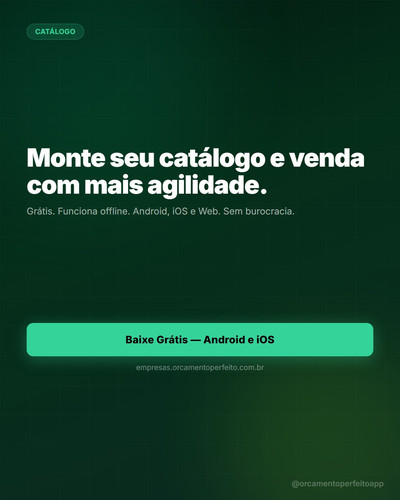 CATÁLOGO

Monte seu catálogo e venda com mais agilidade.

Grátis. Funciona offline. Android, iOS e Web. Sem burocracia.

Baixe Grátis — Android e iOS

empresas.orcamentoperfeito.com.br

@orcamentoperfeitoapp