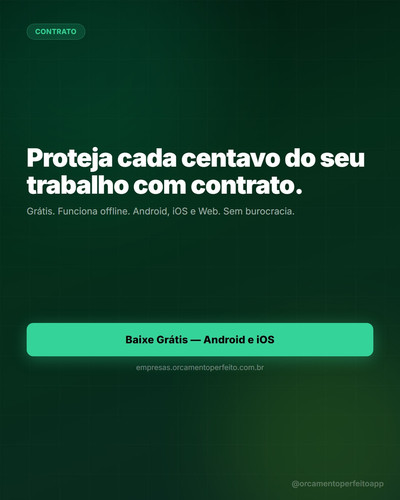 CONTRATO

Proteja cada centavo do seu trabalho com contrato.

Grátis. Funciona offline. Android, iOS e Web. Sem burocracia.

Baixe Grátis — Android e iOS

empresas.orcamentoperfeito.com.br

@orcamentoperfeitoapp