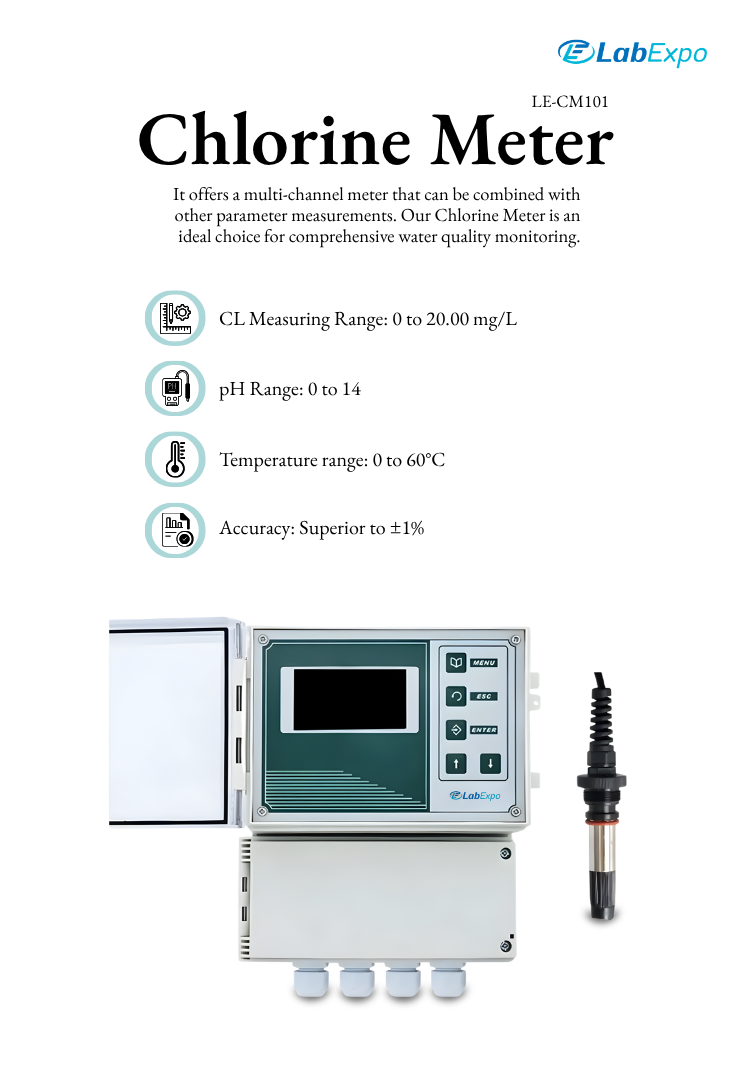 LabExpo

LE-CM101

Chlorine Meter

It offers a multi-channel meter that can be combined with other parameter measurements. Our Chlorine Meter is an ideal choice for comprehensive water quality monitoring.

CL Measuring Range: 0 to 20.00 mg/L

pH Range: 0 to 14

Temperature range: 0 to 60°C

Accuracy: Superior to ±1%

MENU

ESC

ENTER

LabExpo