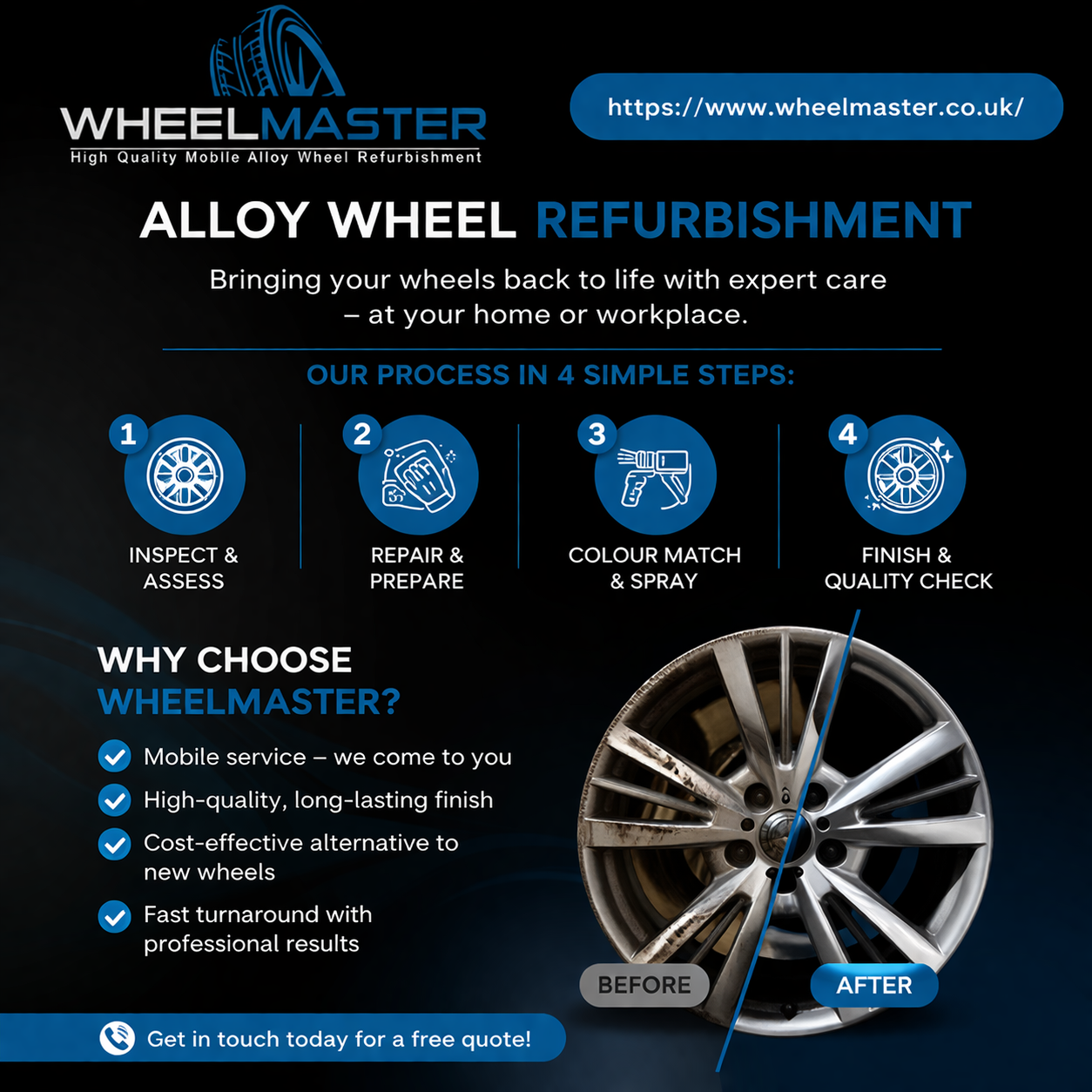 WHEELMASTER
High Quality Mobile Alloy Wheel Refurbishment

https://www.wheelmaster.co.uk/

ALLOY WHEEL REFURBISHMENT

Bringing your wheels back to life with expert care – at your home or workplace.

OUR PROCESS IN 4 SIMPLE STEPS:

1 INSPECT & ASSESS

2 REPAIR & PREPARE

3 COLOUR MATCH & SPRAY

4 FINISH & QUALITY CHECK

WHY CHOOSE WHEELMASTER?

Mobile service – we come to you

High-quality, long-lasting finish

Cost-effective alternative to new wheels

Fast turnaround with professional results

BEFORE

AFTER

Get in touch today for a free quote!