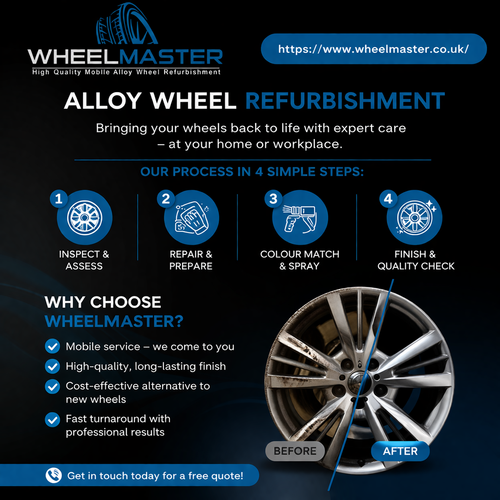 WHEELMASTER
High Quality Mobile Alloy Wheel Refurbishment

https://www.wheelmaster.co.uk/

ALLOY WHEEL REFURBISHMENT

Bringing your wheels back to life with expert care – at your home or workplace.

OUR PROCESS IN 4 SIMPLE STEPS:

1
INSPECT & ASSESS

2
REPAIR & PREPARE

3
COLOUR MATCH & SPRAY

4
FINISH & QUALITY CHECK

WHY CHOOSE WHEELMASTER?

Mobile service – we come to you

High-quality, long-lasting finish

Cost-effective alternative to new wheels

Fast turnaround with professional results

BEFORE

AFTER

Get in touch today for a free quote!