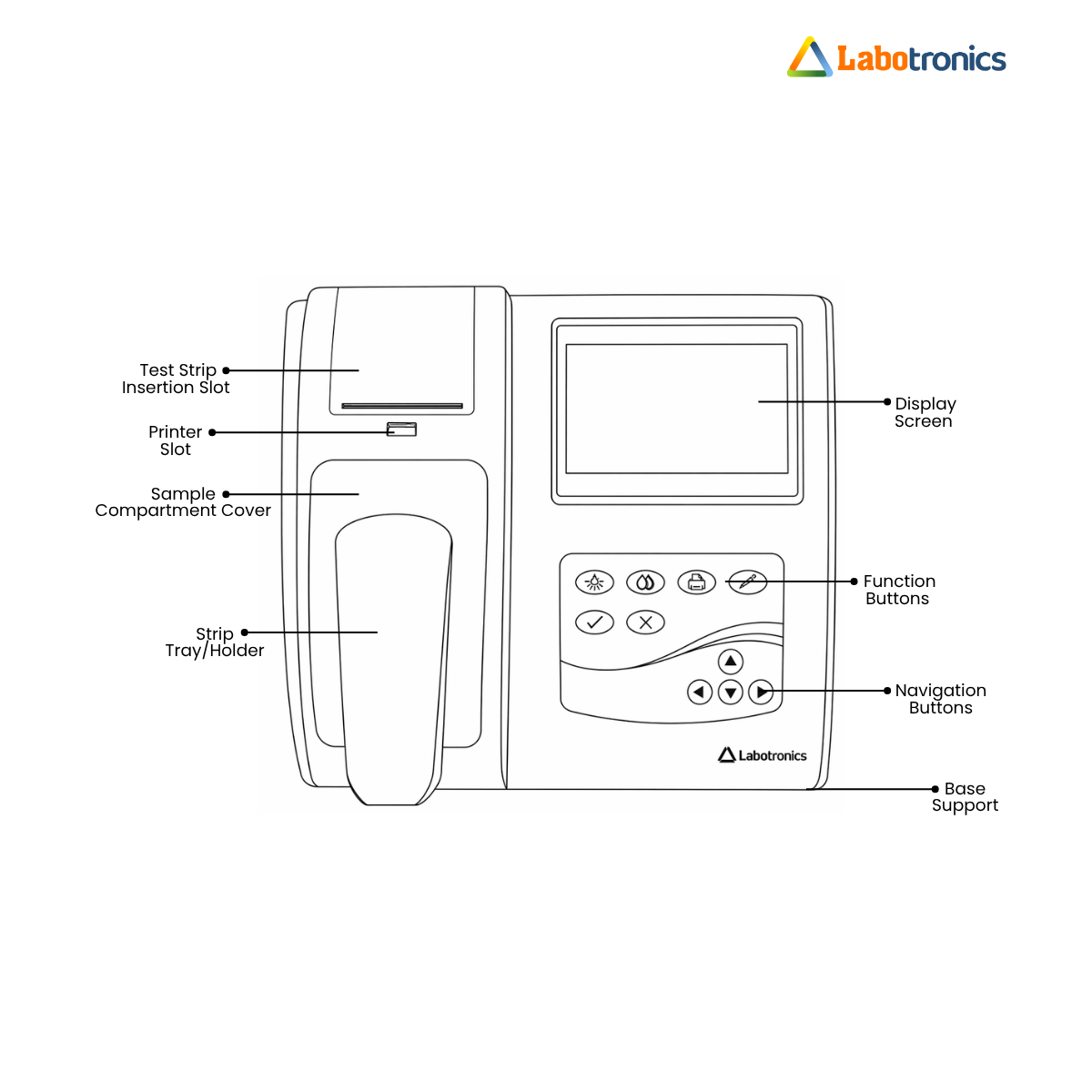 Labotronics

Test Strip Insertion Slot

Printer Slot

Sample Compartment Cover

Strip Tray/Holder

Display Screen

Function Buttons

Navigation Buttons

Labotronics

Base Support