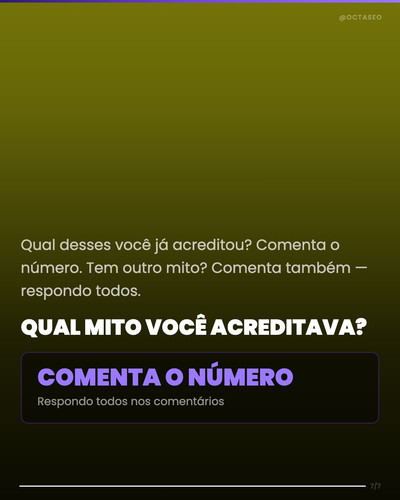 @OCTASEO

Qual desses você já acreditou? Comenta o número. Tem outro mito? Comenta também — respondo todos.

QUAL MITO VOCÊ ACREDITAVA?

COMENTA O NÚMERO

Respondo todos nos comentários

7/7