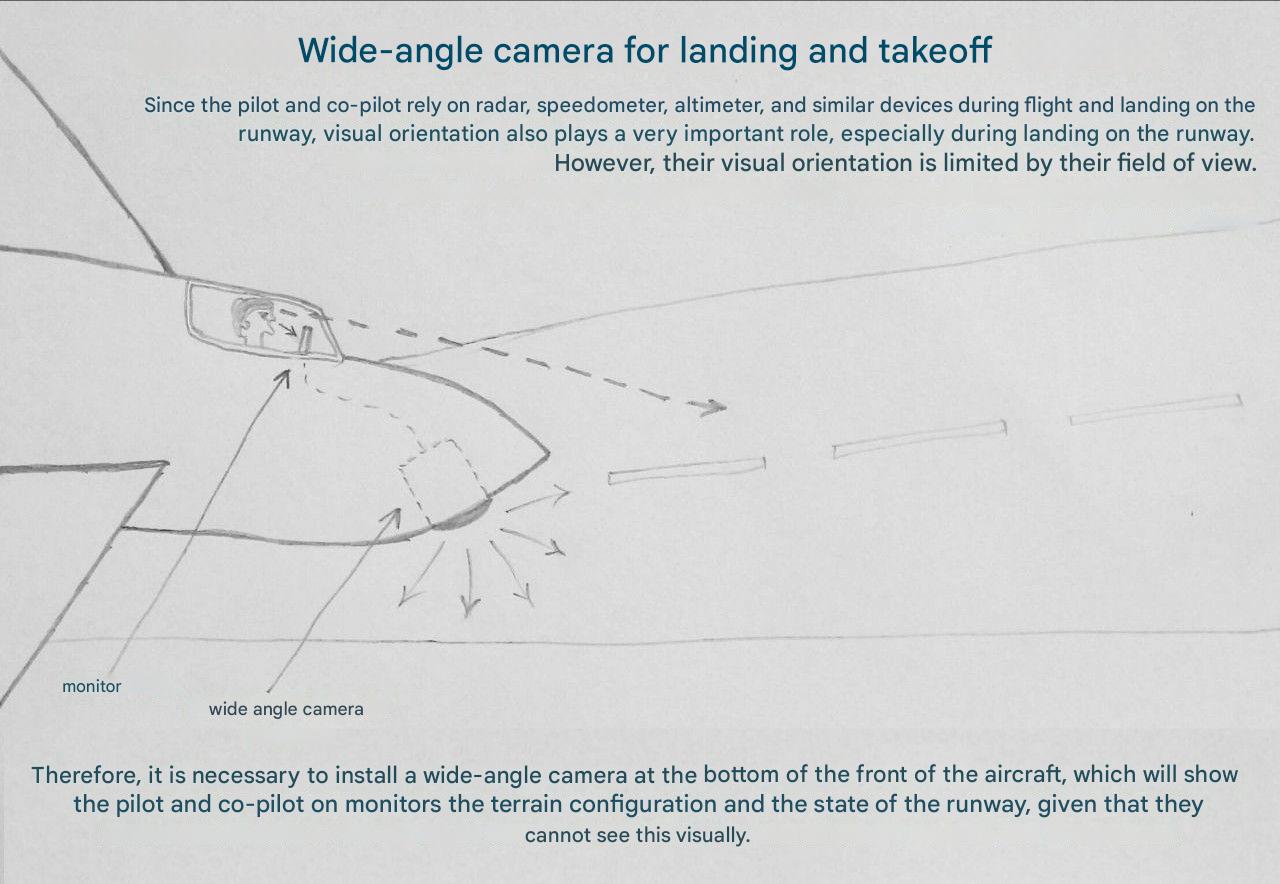 Wide-angle camera for landing and takeoff

Since the pilot and co-pilot rely on radar, speedometer, altimeter, and similar devices during flight and landing on the runway, visual orientation also plays a very important role, especially during landing on the runway. However, their visual orientation is limited by their field of view.

monitor

wide angle camera

Therefore, it is necessary to install a wide-angle camera at the bottom of the front of the aircraft, which will show the pilot and co-pilot on monitors the terrain configuration and the state of the runway, given that they cannot see this visually.