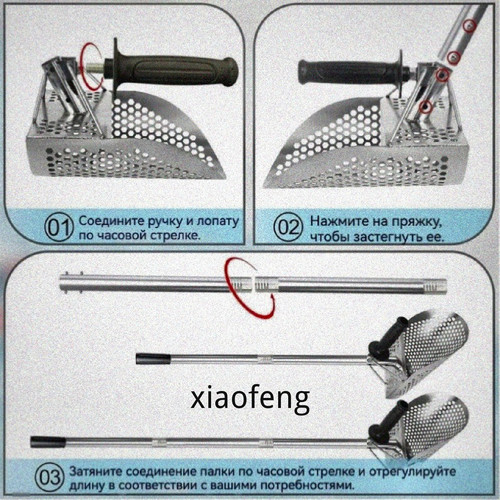 01 Соедините ручку и лопату по часовой стрелке.

02 Нажмите на пряжку, чтобы застегнуть ее.

xiaofeng

03 Затяните соединение палки по часовой стрелке и отрегулируйте длину в соответствии с вашими потребностями.