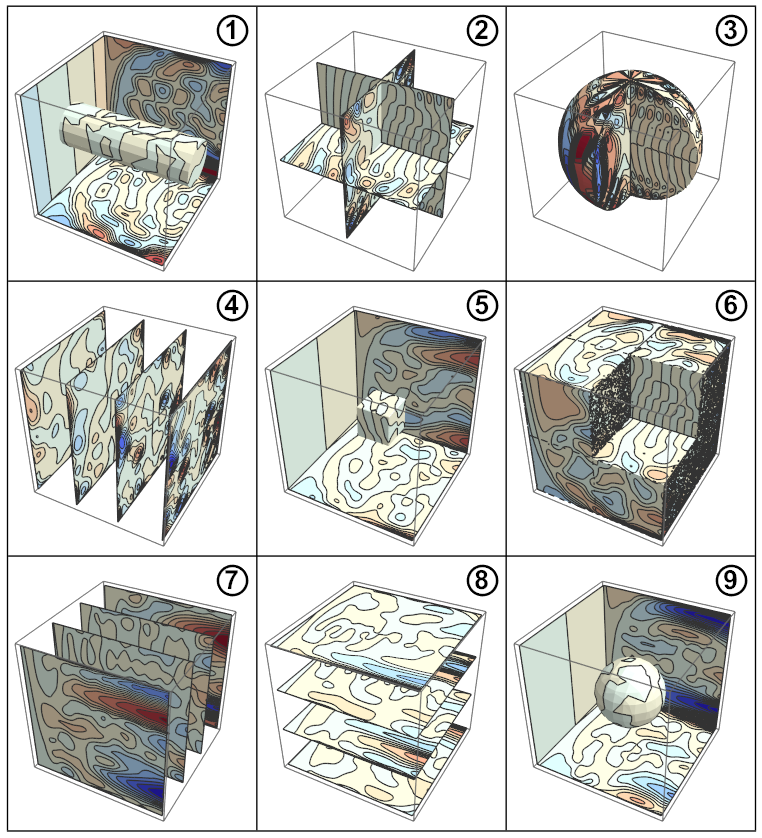 ①

②

③

④

⑤

⑥

⑦

⑧

⑨