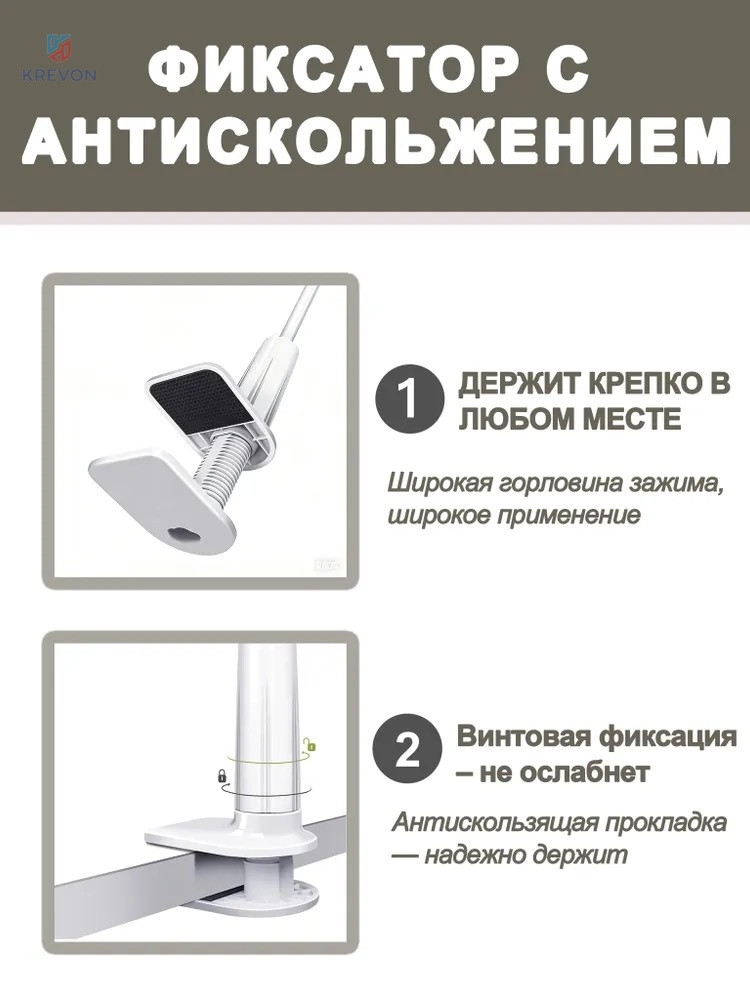 KREVON

ФИКСАТОР С АНТИСКОЛЬЖЕНИЕМ

1 ДЕРЖИТ КРЕПКО В ЛЮБОМ МЕСТЕ

Широкая горловина зажима, широкое применение

2 Винтовая фиксация – не ослабнет

Антискользящая прокладка — надежно держит