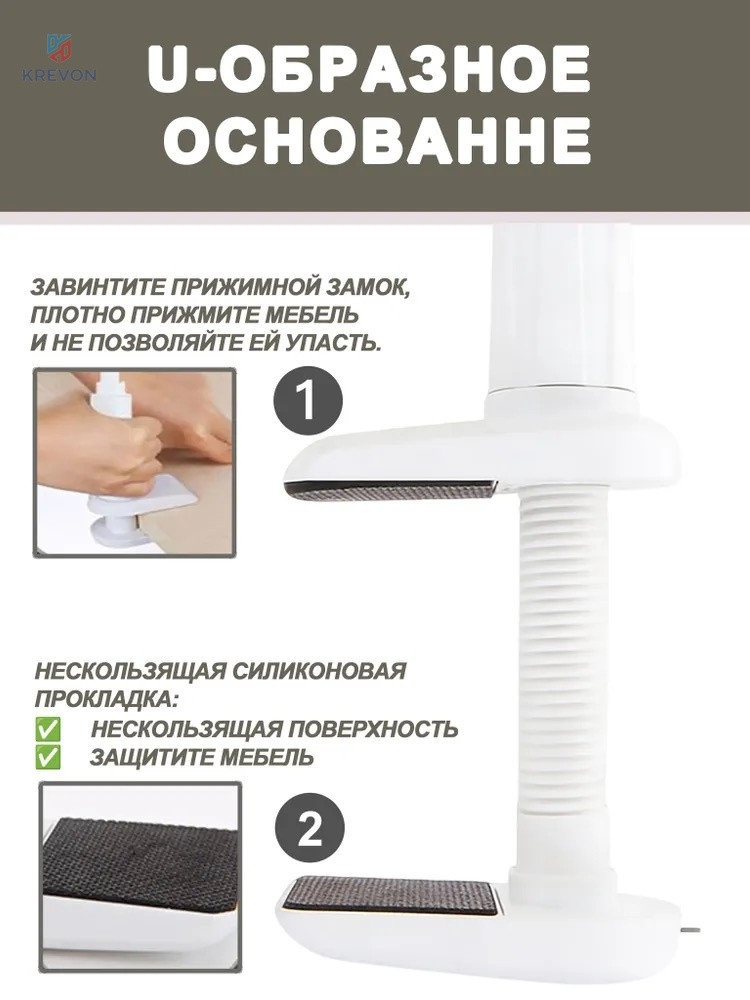 KREVON

U-ОБРАЗНОЕ ОСНОВАННЕ

ЗАВИНТИТЕ ПРИЖИМНОЙ ЗАМОК, ПЛОТНО ПРИЖМИТЕ МЕБЕЛЬ И НЕ ПОЗВОЛЯЙТЕ ЕЙ УПАСТЬ.

1

НЕСКОЛЬЗЯЩАЯ СИЛИКОНОВАЯ ПРОКЛАДКА:
✅ НЕСКОЛЬЗЯЩАЯ ПОВЕРХНОСТЬ
✅ ЗАЩИТИТЕ МЕБЕЛЬ

2