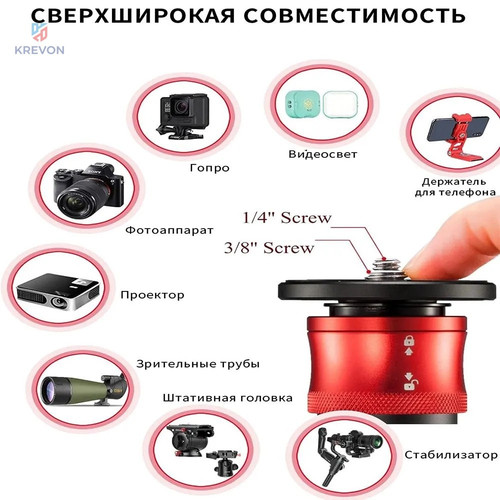 СВЕРХШИРОКАЯ СОВМЕСТИМОСТЬ

KREVON

Гопро

Видеосвет

Держатель для телефона

Фотоаппарат

1/4" Screw

3/8" Screw

Проектор

Зрительные трубы

Штативная головка

Стабилизатор