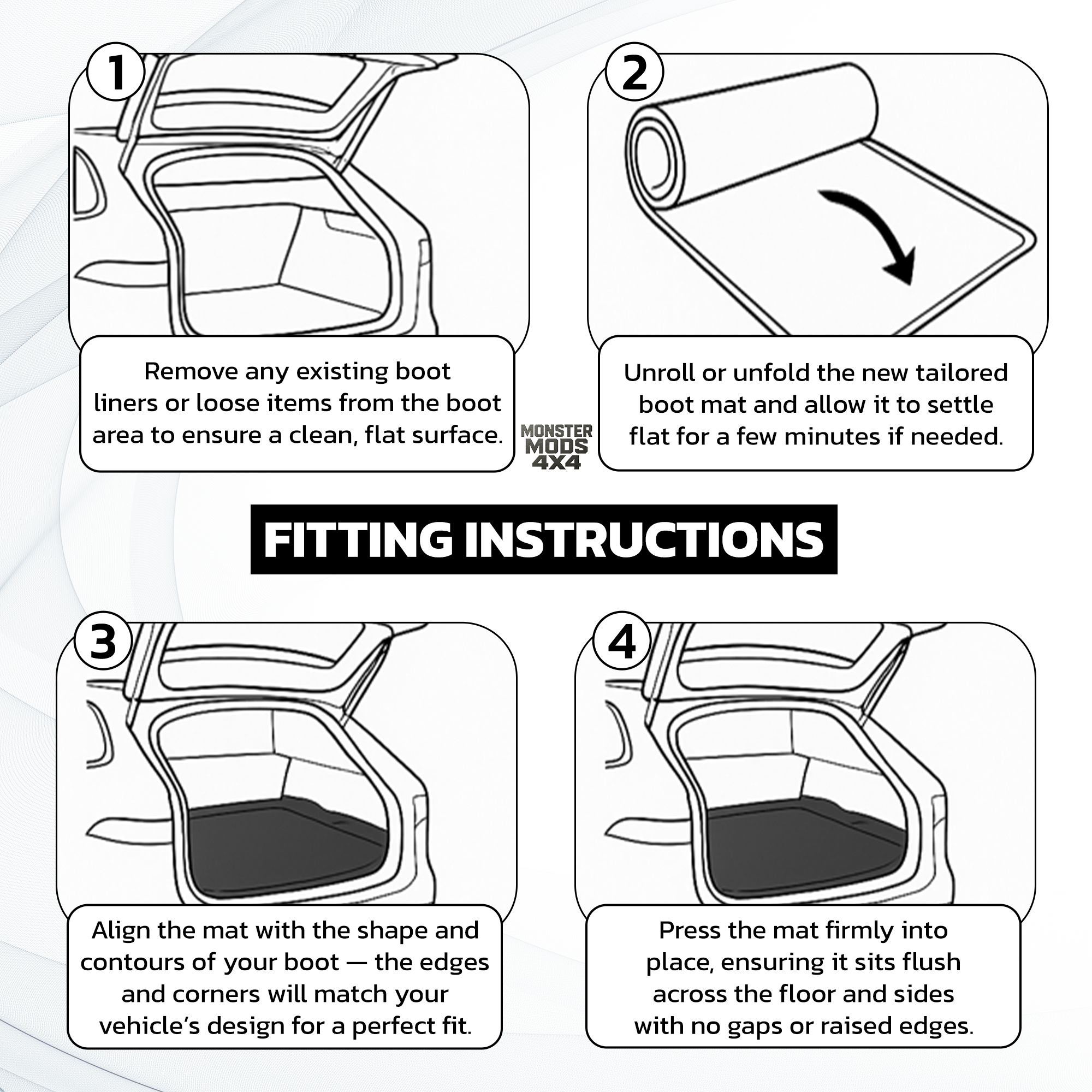 1

Remove any existing boot liners or loose items from the boot area to ensure a clean, flat surface.

2

Unroll or unfold the new tailored boot mat and allow it to settle flat for a few minutes if needed.

MONSTER MODS 4X4

FITTING INSTRUCTIONS

3

Align the mat with the shape and contours of your boot — the edges and corners will match your vehicle's design for a perfect fit.

4

Press the mat firmly into place, ensuring it sits flush across the floor and sides with no gaps or raised edges.