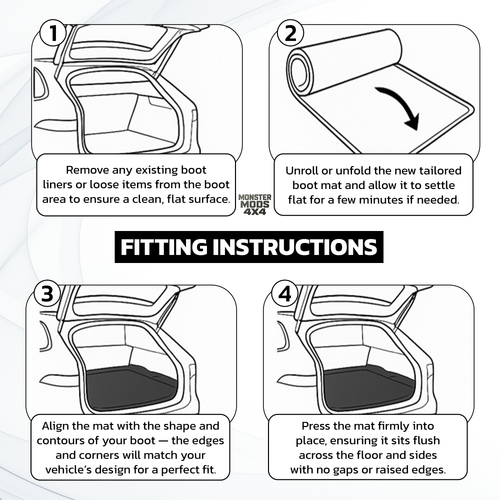 1

Remove any existing boot liners or loose items from the boot area to ensure a clean, flat surface.

2

Unroll or unfold the new tailored boot mat and allow it to settle flat for a few minutes if needed.

MONSTER MODS 4X4

FITTING INSTRUCTIONS

3

Align the mat with the shape and contours of your boot — the edges and corners will match your vehicle's design for a perfect fit.

4

Press the mat firmly into place, ensuring it sits flush across the floor and sides with no gaps or raised edges.