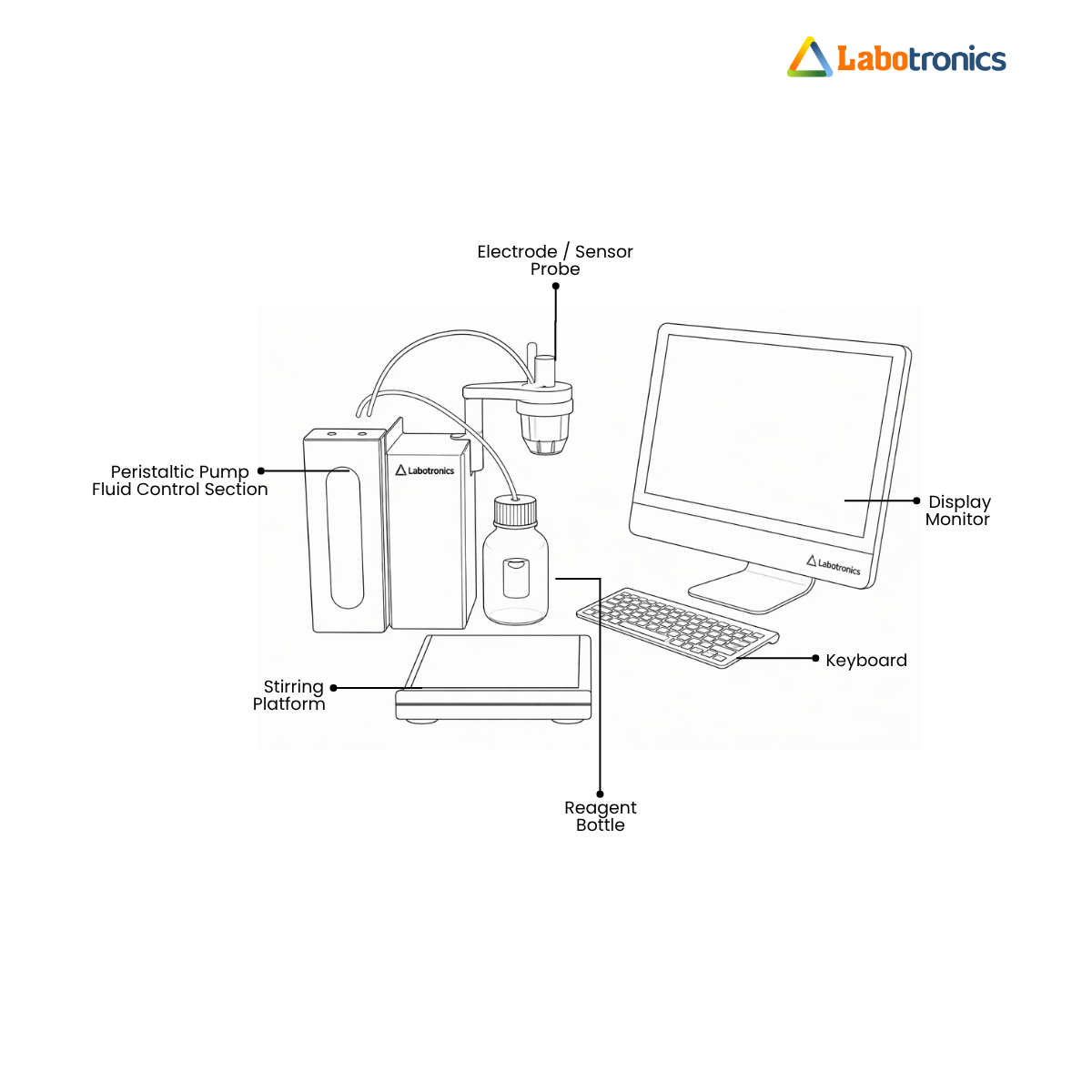 Labotronics

Electrode / Sensor Probe

Peristaltic Pump Fluid Control Section

Labotronics

Display Monitor

Labotronics

Keyboard

Stirring Platform

Reagent Bottle