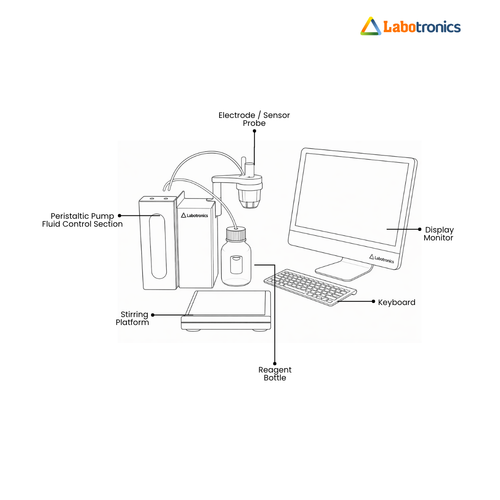 Labotronics

Electrode / Sensor Probe

Peristaltic Pump Fluid Control Section

Labotronics

Display Monitor

Labotronics

Keyboard

Stirring Platform

Reagent Bottle