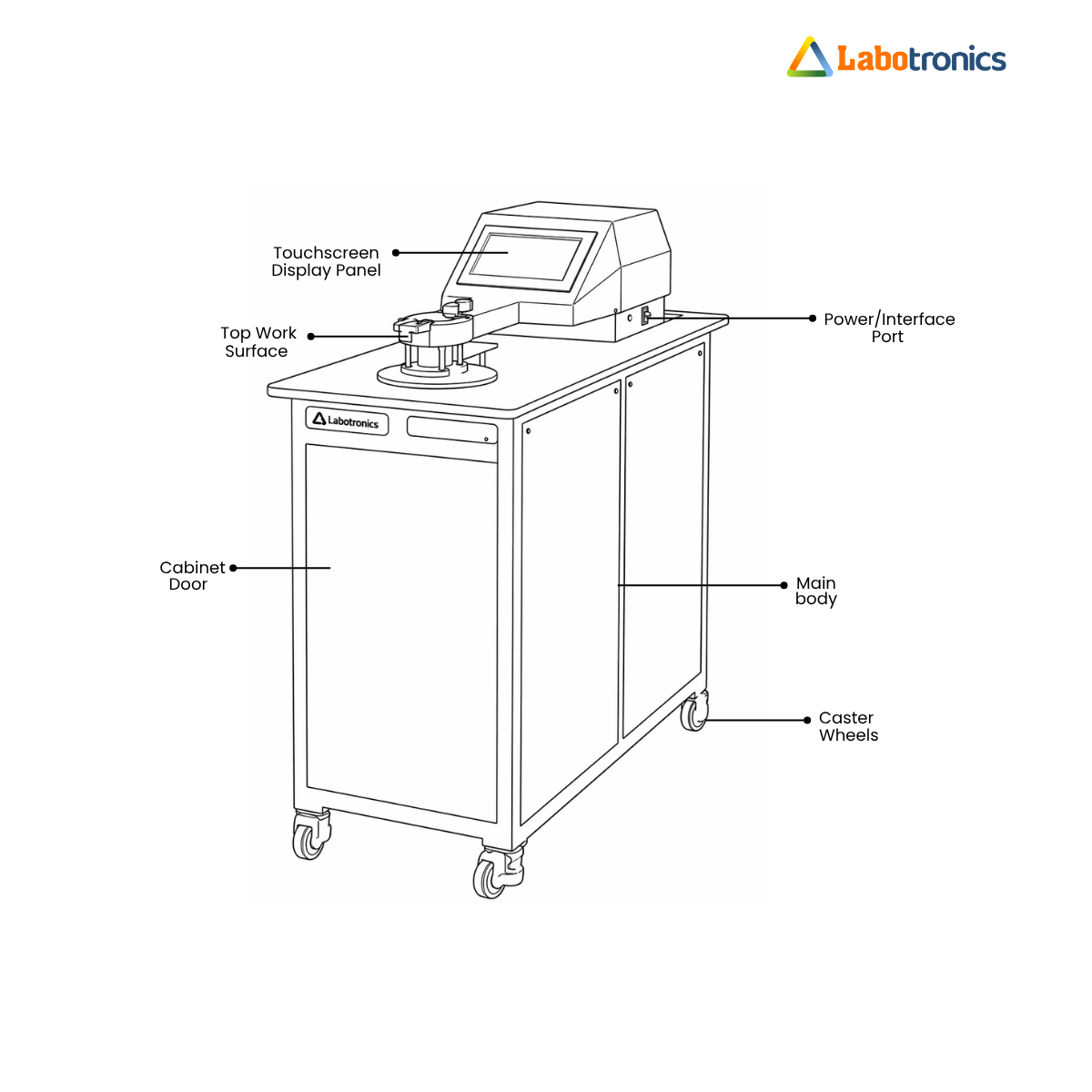 Labotronics

Touchscreen Display Panel

Top Work Surface

Power/Interface Port

Labotronics

Cabinet Door

Main body

Caster Wheels