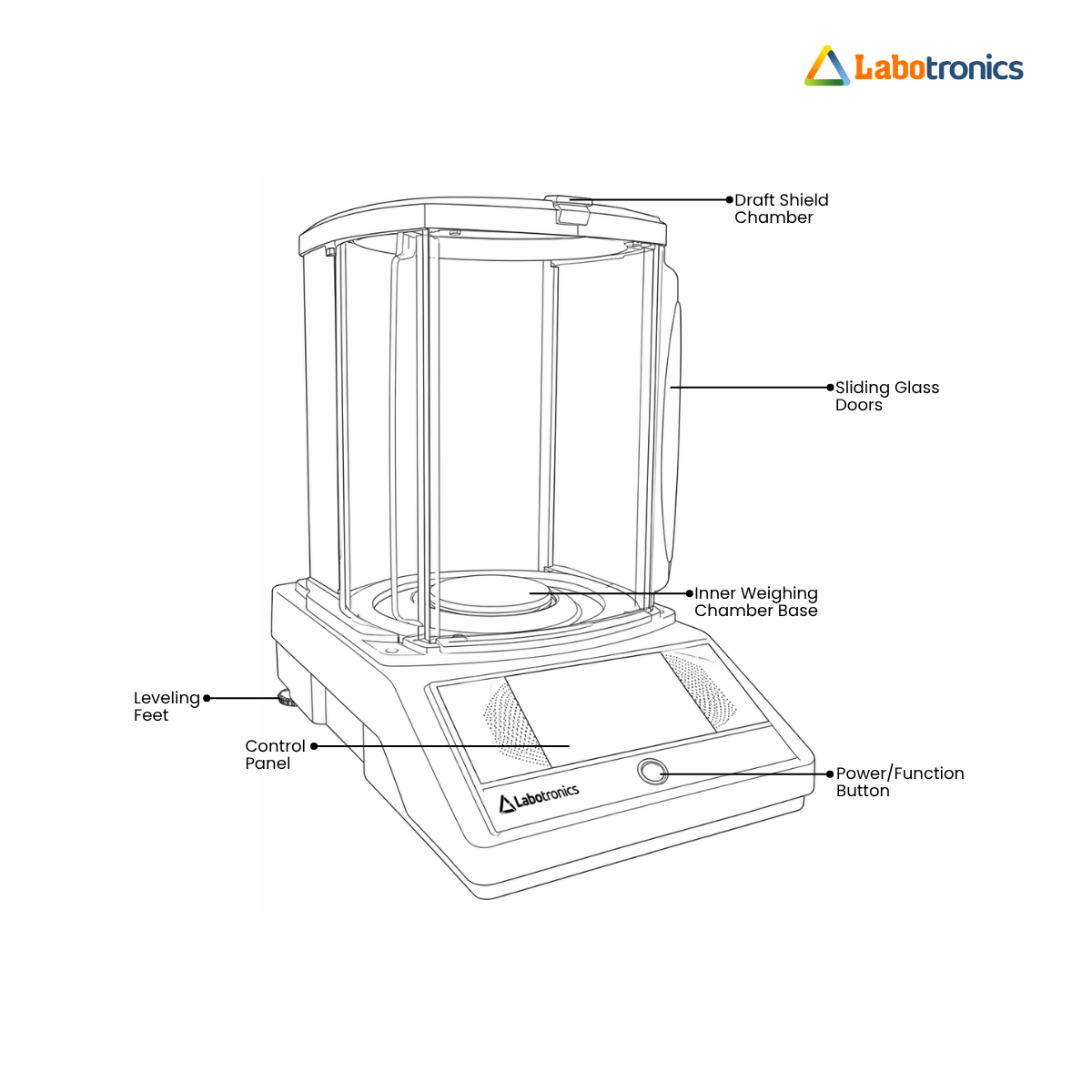 Labotronics

Draft Shield Chamber

Sliding Glass Doors

Inner Weighing Chamber Base

Leveling Feet

Control Panel

Power/Function Button

Labotronics