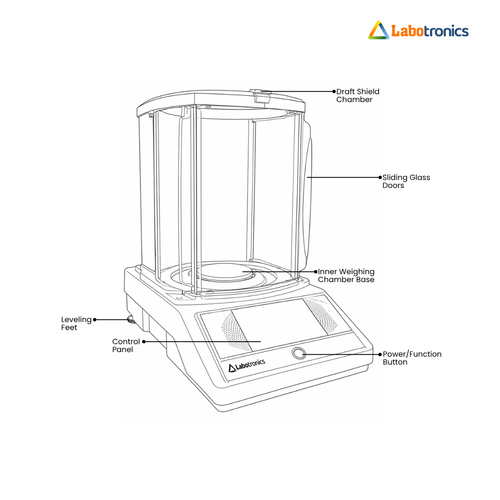 Labotronics

Draft Shield Chamber

Sliding Glass Doors

Inner Weighing Chamber Base

Leveling Feet

Control Panel

Labotronics

Power/Function Button