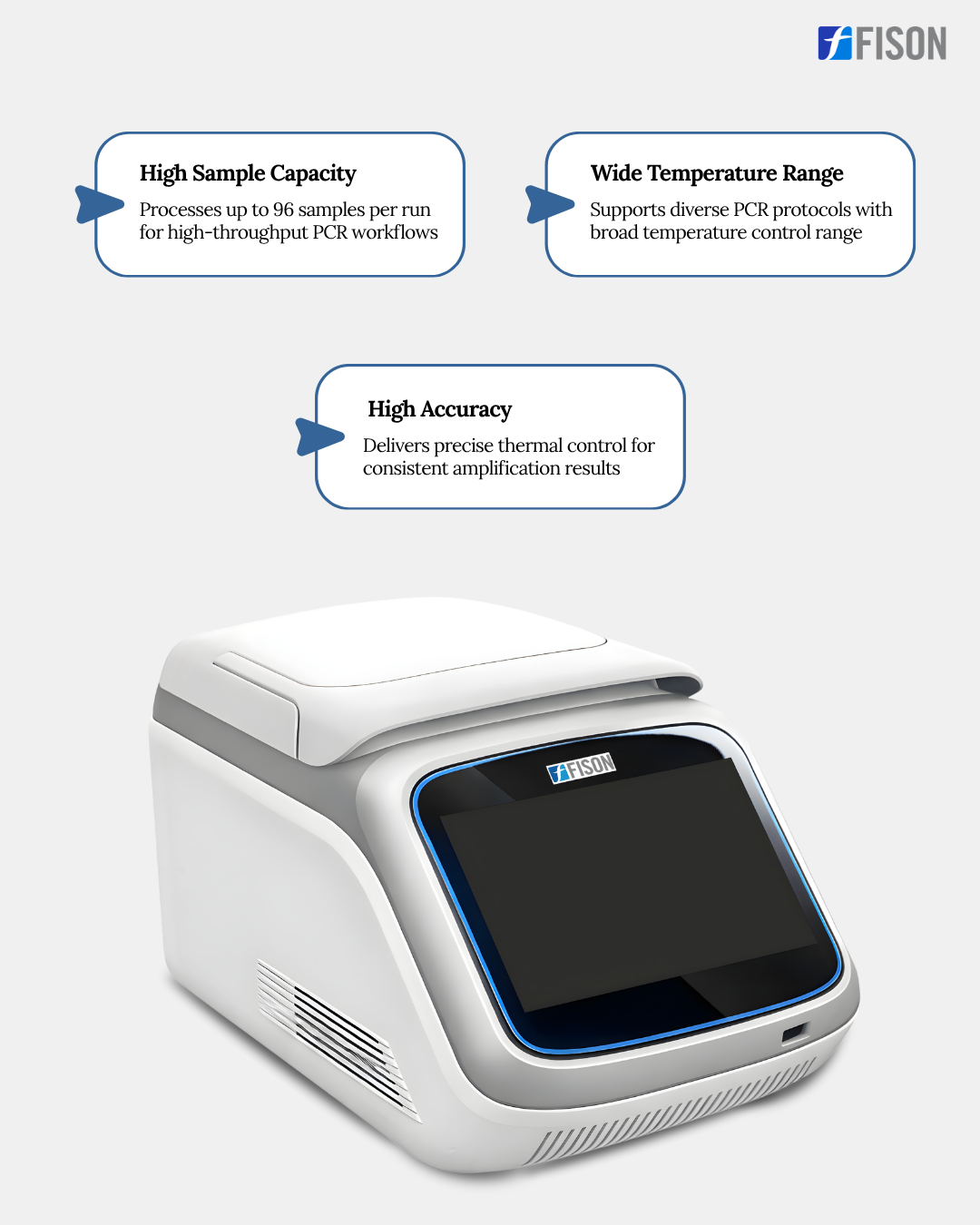 FISON

High Sample Capacity
Processes up to 96 samples per run for high-throughput PCR workflows

Wide Temperature Range
Supports diverse PCR protocols with broad temperature control range

High Accuracy
Delivers precise thermal control for consistent amplification results

FISON