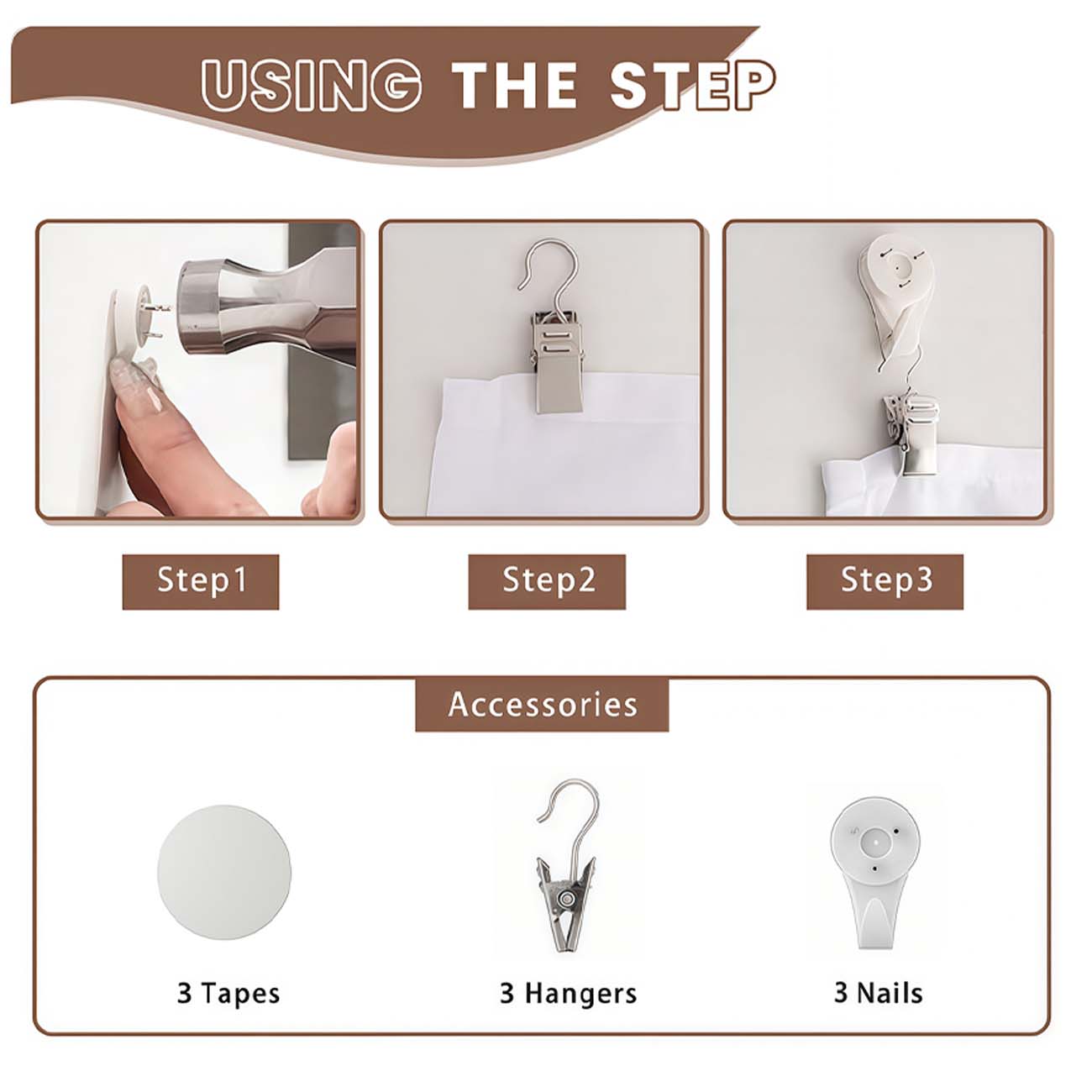 USING THE STEP

Step1

Step2

Step3

Accessories

3 Tapes

3 Hangers

3 Nails