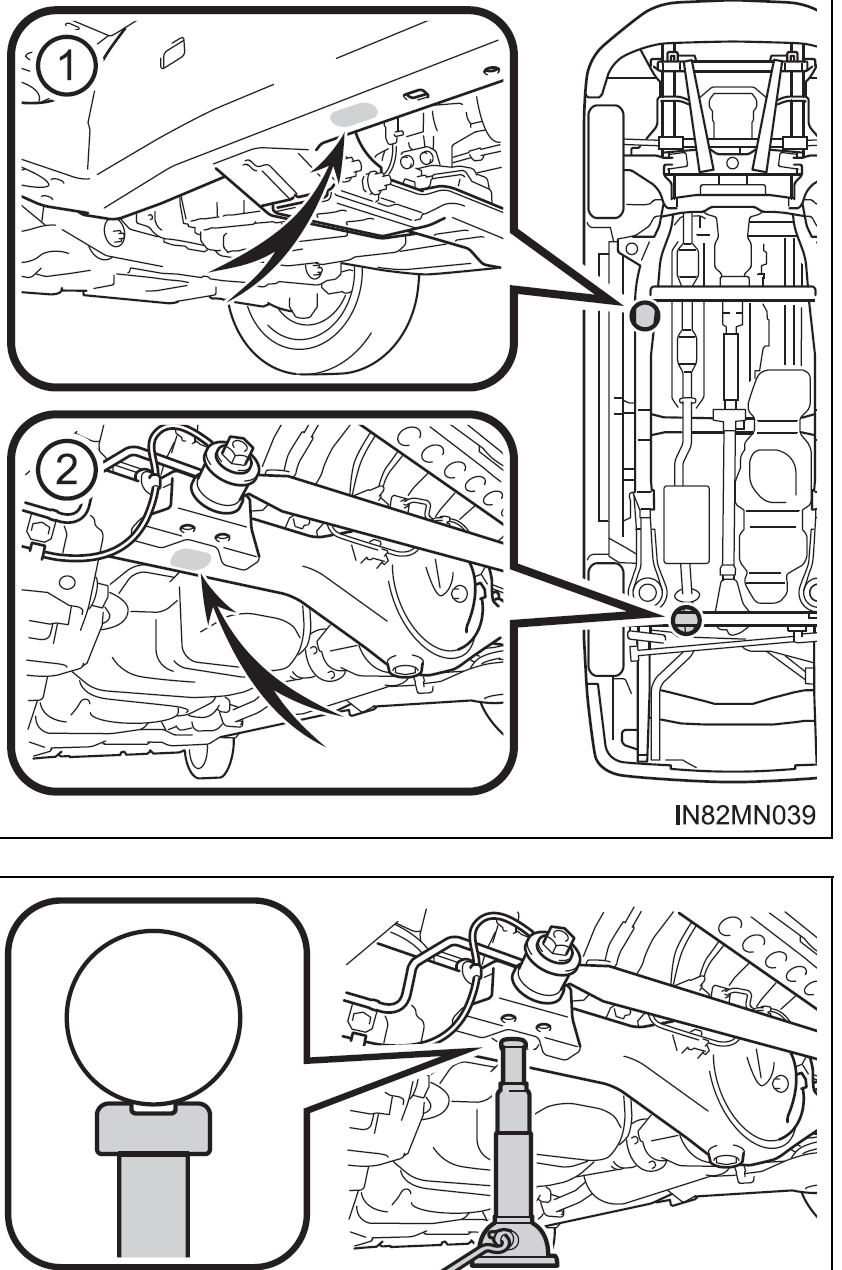 1

2

IN82MN039