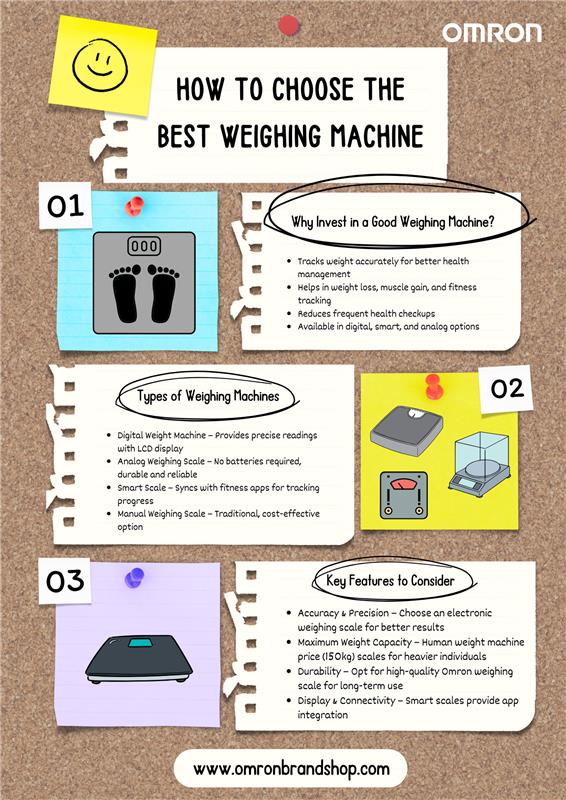 OMRON

HOW TO CHOOSE THE BEST WEIGHING MACHINE

01

000

Why Invest in a Good Weighing Machine?

- Tracks weight accurately for better health management
- Helps in weight loss, muscle gain, and fitness tracking
- Reduces frequent health checkups
- Available in digital, smart, and analog options

Types of Weighing Machines

- Digital Weight Machine – Provides precise readings with LCD display
- Analog Weighing Scale – No batteries required, durable and reliable
- Smart Scale – Syncs with fitness apps for tracking progress
- Manual Weighing Scale – Traditional, cost-effective option

02

03

Key Features to Consider

- Accuracy & Precision – Choose an electronic weighing scale for better results
- Maximum Weight Capacity – Human weight machine price (150kg) scales for heavier individuals
- Durability – Opt for high-quality Omron weighing scale for long-term use
- Display & Connectivity – Smart scales provide app integration

www.omronbrandshop.com