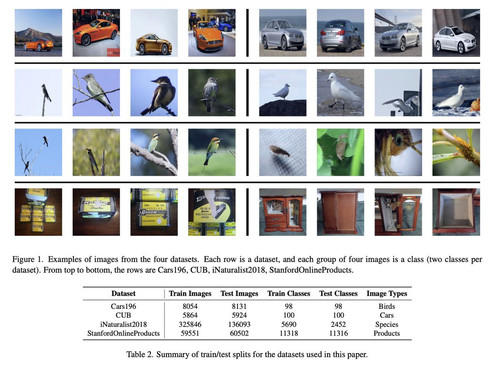 Figure 1. Examples of images from the four datasets. Each row is a dataset, and each group of four images is a class (two classes per dataset). From top to bottom, the rows are Cars196, CUB, iNaturalist2018, StanfordOnlineProducts.

| Dataset | Train Images | Test Images | Train Classes | Test Classes | Image Types |
|---|---|---|---|---|---|
| Cars196 | 8054 | 8131 | 98 | 98 | Birds |
| CUB | 5864 | 5924 | 100 | 100 | Cars |
| iNaturalist2018 | 325846 | 136093 | 5690 | 2452 | Species |
| StanfordOnlineProducts | 59551 | 60502 | 11318 | 11316 | Products |

Table 2. Summary of train/test splits for the datasets used in this paper.