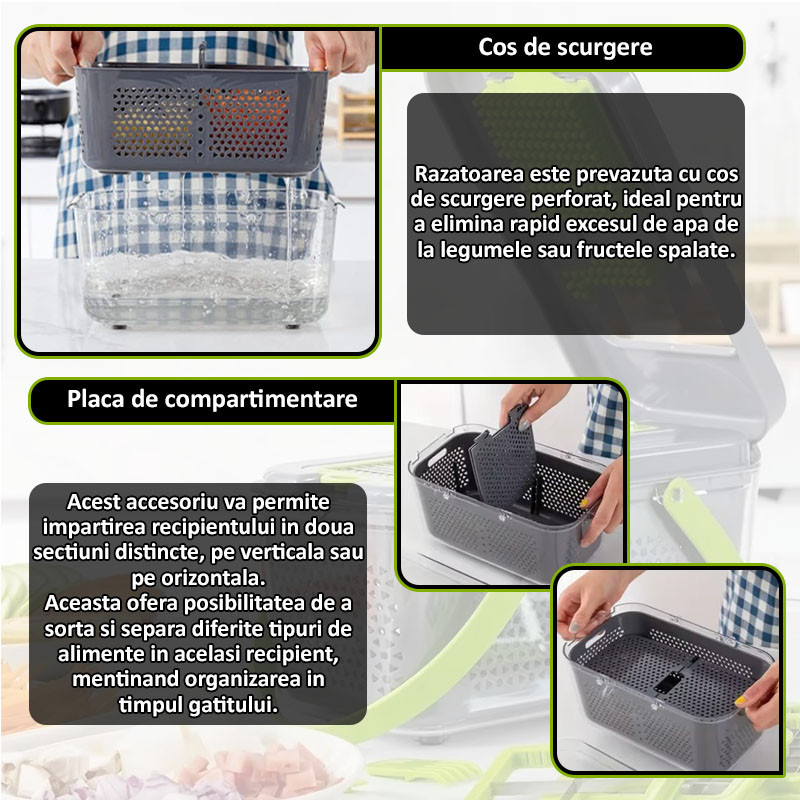 Cos de scurgere

Razatoarea este prevazuta cu cos de scurgere perforat, ideal pentru a elimina rapid excesul de apa de la legumele sau fructele spalate.

Placa de compartimentare

Acest accesoriu va permite impartirea recipientului in doua sectiuni distincte, pe verticala sau pe orizontala.
Aceasta ofera posibilitatea de a sorta si separa diferite tipuri de alimente in acelasi recipient, mentinand organizarea in timpul gatitului.