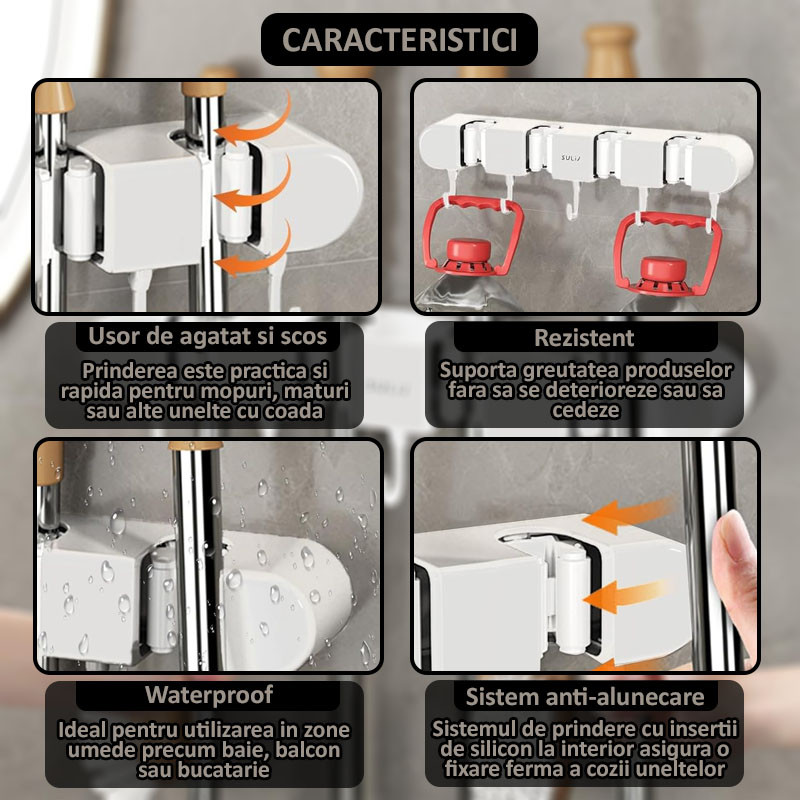 CARACTERISTICI

SULIV

Usor de agatat si scos

Prinderea este practica si rapida pentru mopuri, maturi sau alte unelte cu coada

Rezistent

Suporta greutatea produselor fara sa se deterioreze sau sa cedeze

Waterproof

Ideal pentru utilizarea in zone umede precum baie, balcon sau bucatarie

Sistem anti-alunecare

Sistemul de prindere cu insertii de silicon la interior asigura o fixare ferma a cozii uneltelor