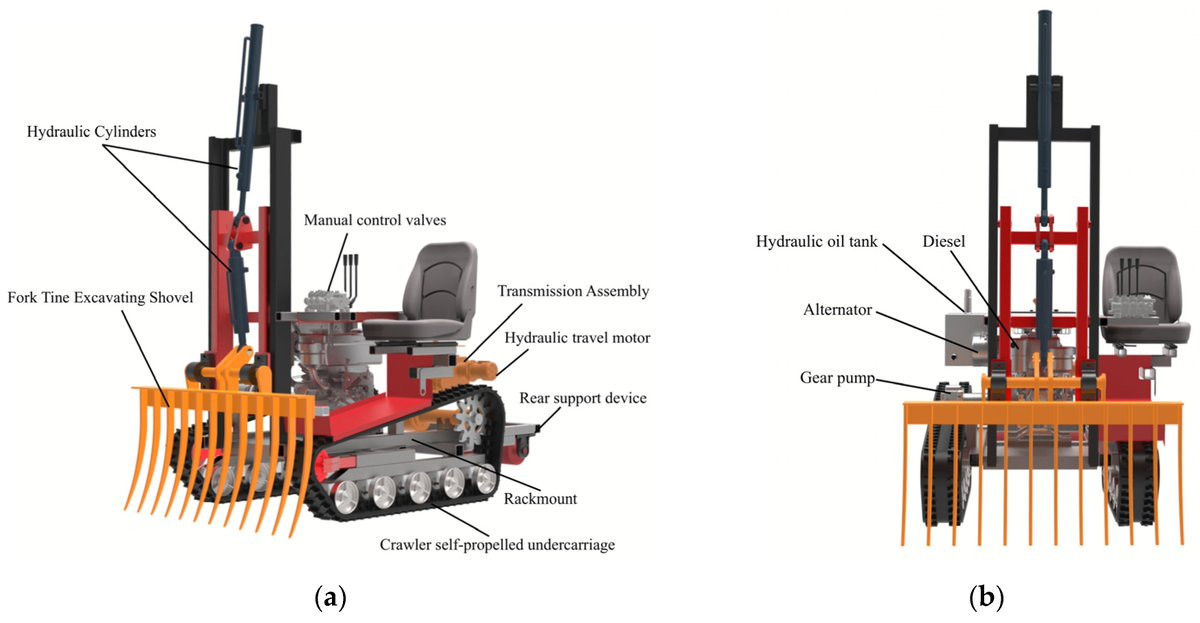 Hydraulic Cylinders
Manual control valves
Fork Tine Excavating Shovel
Transmission Assembly
Hydraulic travel motor
Rear support device
Rackmount
Crawler self-propelled undercarriage
(a)

Hydraulic oil tank
Diesel
Alternator
Gear pump
(b)