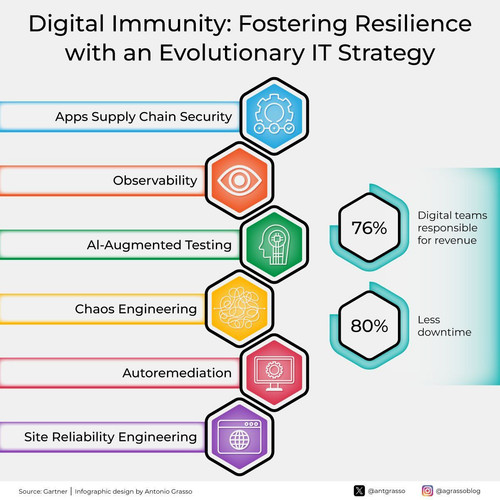 Digital Immunity: Fostering Resilience with an Evolutionary IT Strategy

Apps Supply Chain Security

Observability

AI-Augmented Testing

Chaos Engineering

Autoremediation

Site Reliability Engineering

76%

Digital teams responsible for revenue

80%

Less downtime

Source: Gartner | Infographic design by Antonio Grasso

@antgrasso

@agrassoblog