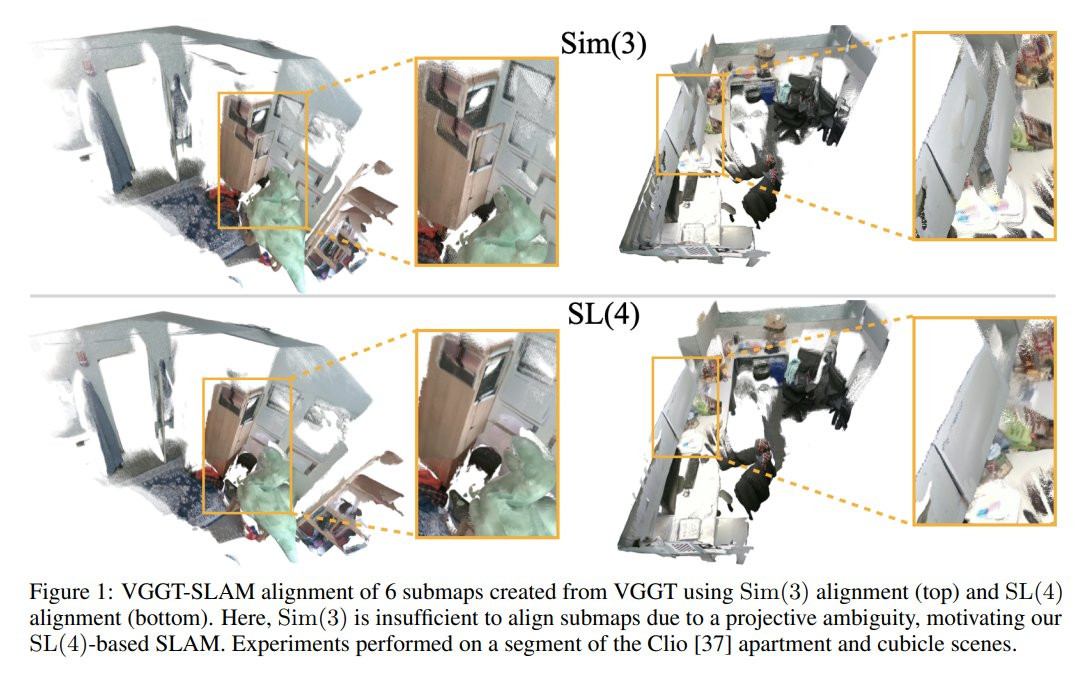 Sim(3)

SL(4)

Figure 1: VGGT-SLAM alignment of 6 submaps created from VGGT using $\mathrm{Sim}(3)$ alignment (top) and $\mathrm{SL}(4)$ alignment (bottom). Here, $\mathrm{Sim}(3)$ is insufficient to align submaps due to a projective ambiguity, motivating our $\mathrm{SL}(4)$-based SLAM. Experiments performed on a segment of the Clio [37] apartment and cubicle scenes.