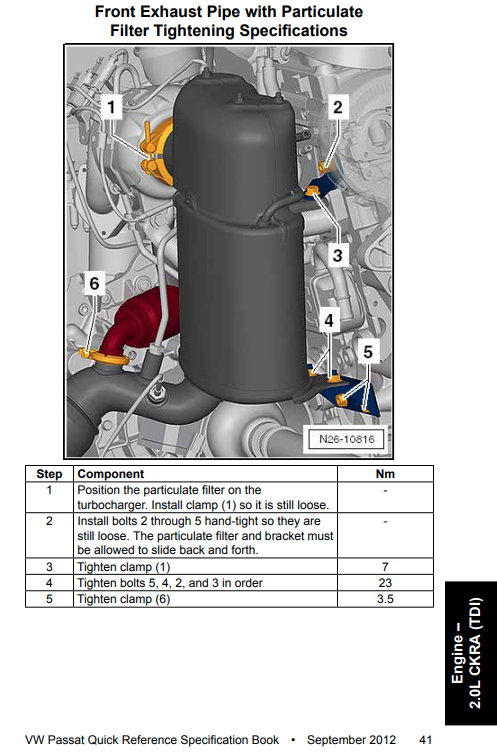 Front Exhaust Pipe with Particulate Filter Tightening Specifications

1
2
3
6
4
5
N26-10816

| Step | Component | Nm |
|---|---|---|
| 1 | Position the particulate filter on the turbocharger. Install clamp (1) so it is still loose. | - |
| 2 | Install bolts 2 through 5 hand-tight so they are still loose. The particulate filter and bracket must be allowed to slide back and forth. | - |
| 3 | Tighten clamp (1) | 7 |
| 4 | Tighten bolts 5, 4, 2, and 3 in order | 23 |
| 5 | Tighten clamp (6) | 3.5 |

Engine – 2.0L CKRA (TDI)

VW Passat Quick Reference Specification Book • September 2012 41