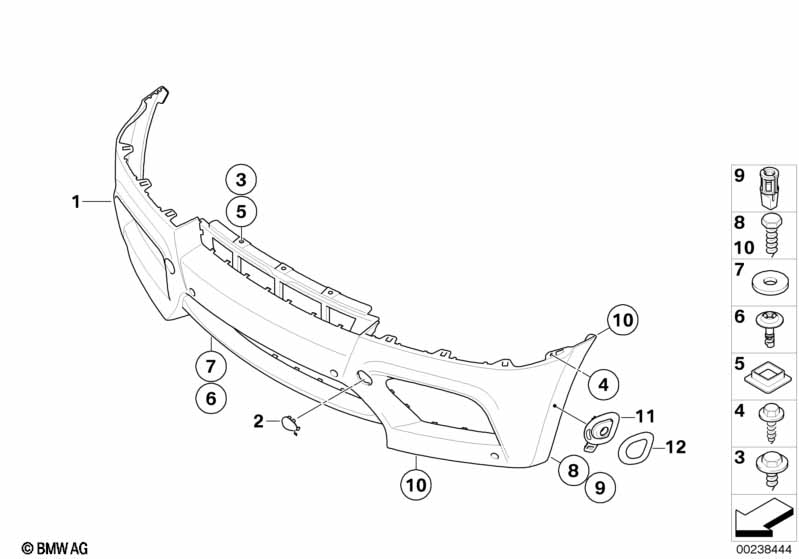 1
3
5
7
6
2
10
10
4
11
12
8
9
9
8
10
7
6
5
4
3
© BMW AG
00238444