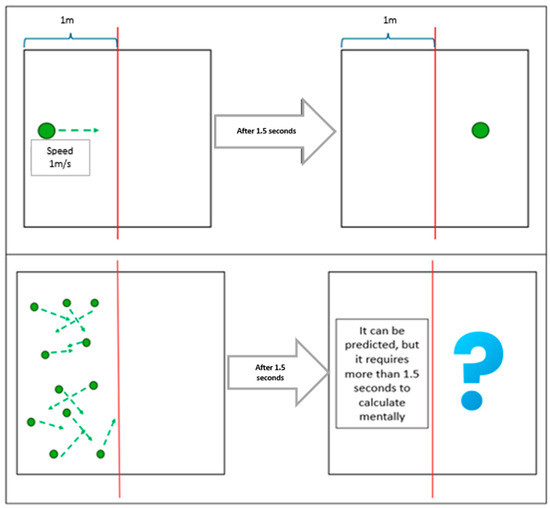 1m

Speed 1m/s

After 1.5 seconds

1m

After 1.5 seconds

It can be predicted, but it requires more than 1.5 seconds to calculate mentally

?