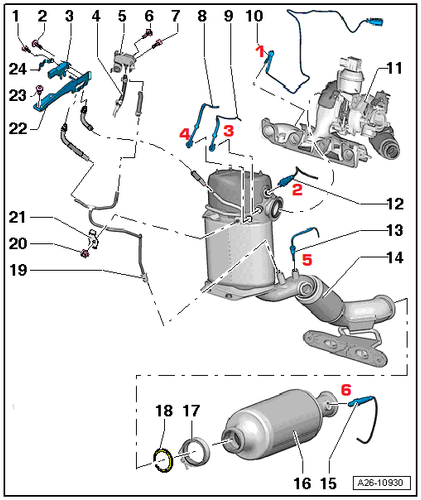 1 2 3 4 5 6 7 8 9 10

1

11

24

23

22

4 3

2

12

21

20

19

13

5

14

6

18 17

16 15

A26-10930