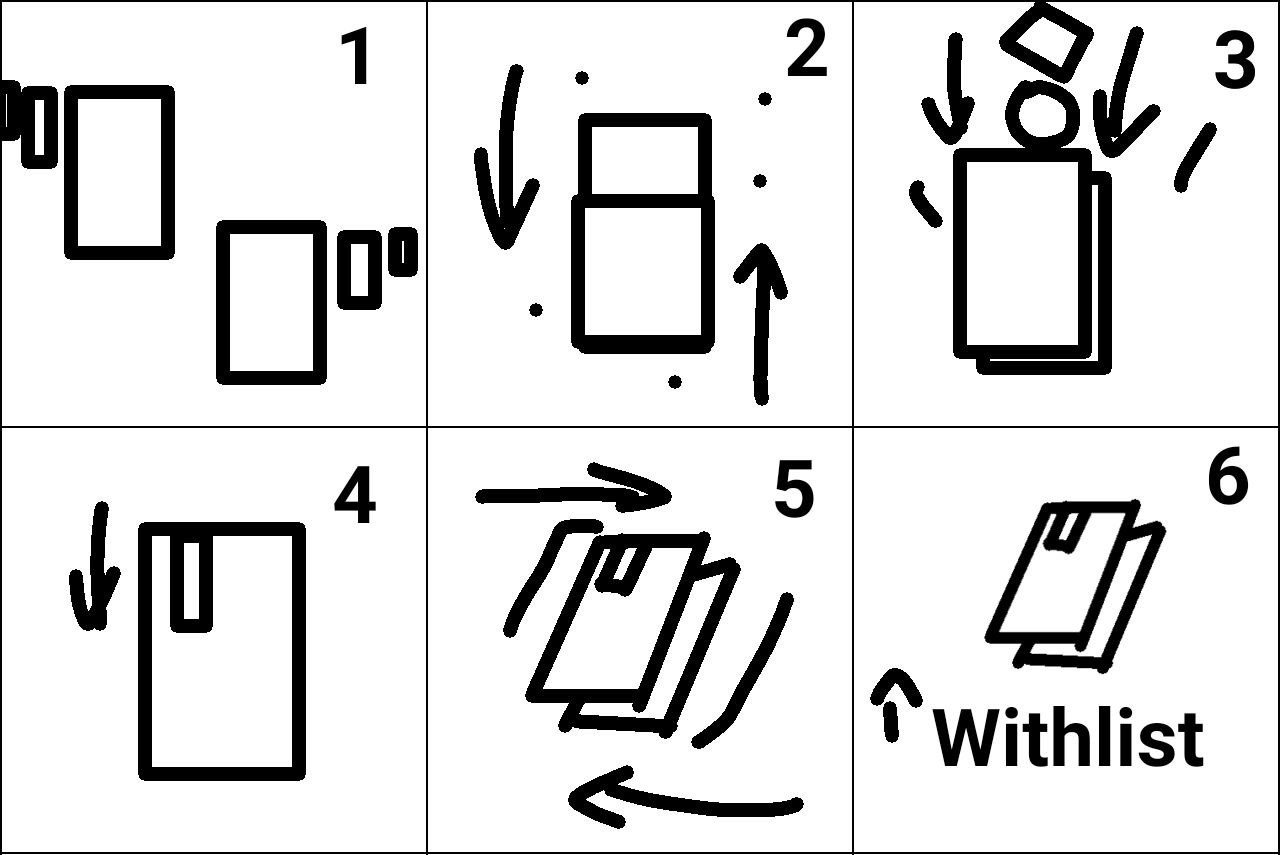 1

2

3

4

5

6

Withlist