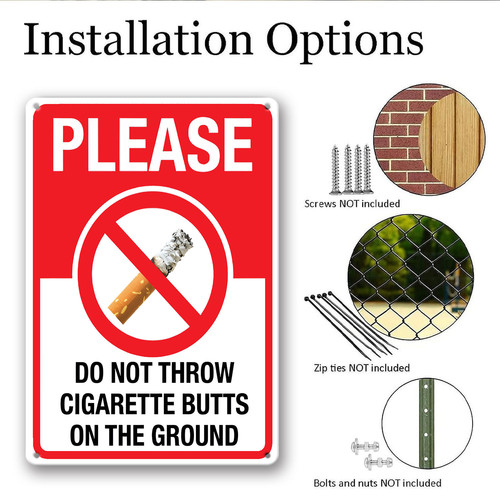 Installation Options

PLEASE

DO NOT THROW CIGARETTE BUTTS ON THE GROUND

Screws NOT included

Zip ties NOT included

Bolts and nuts NOT included